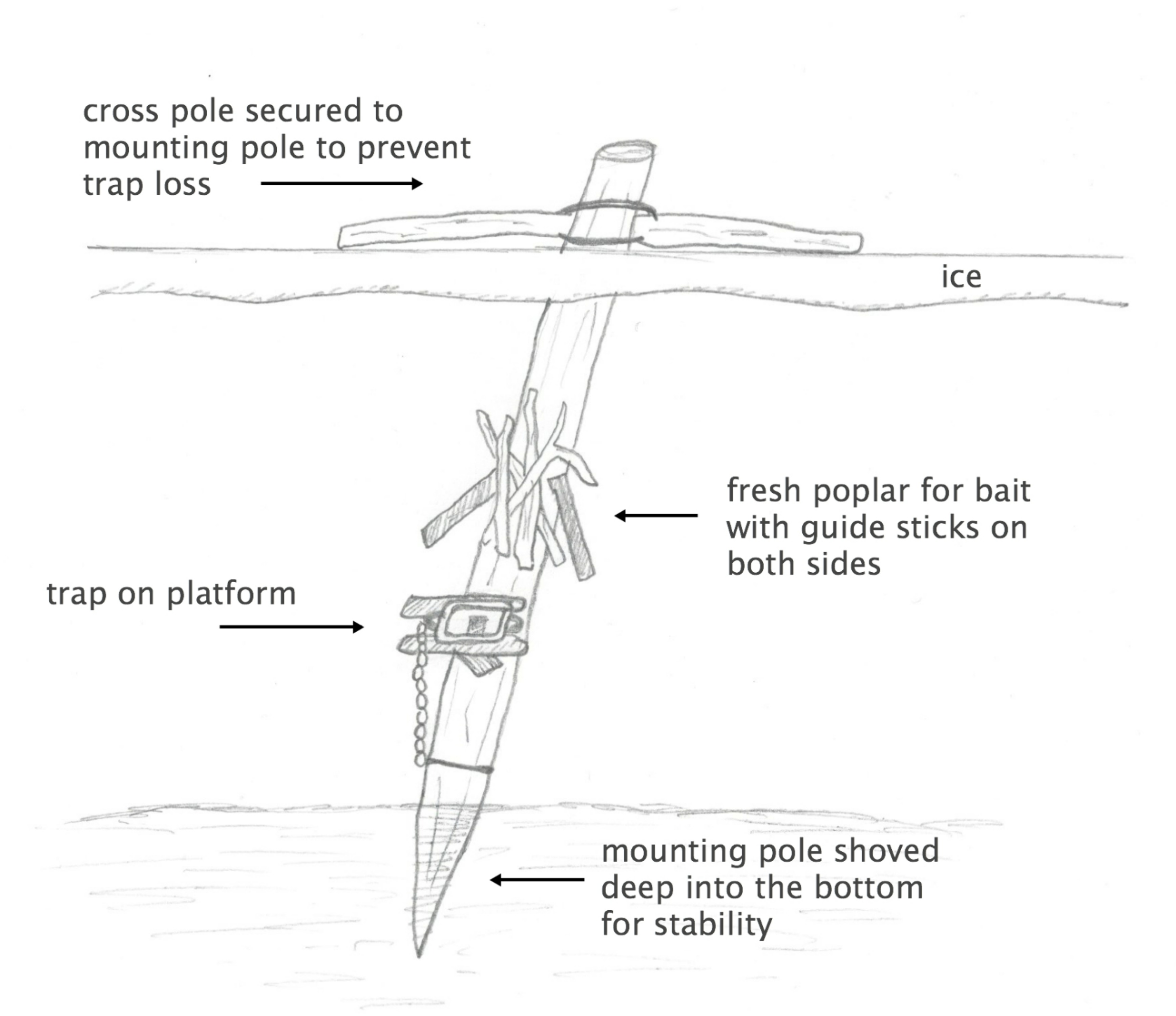 cross pole secured to mounting pole to prevent trap loss

ice

fresh poplar for bait with guide sticks on both sides

trap on platform

mounting pole shoved deep into the bottom for stability